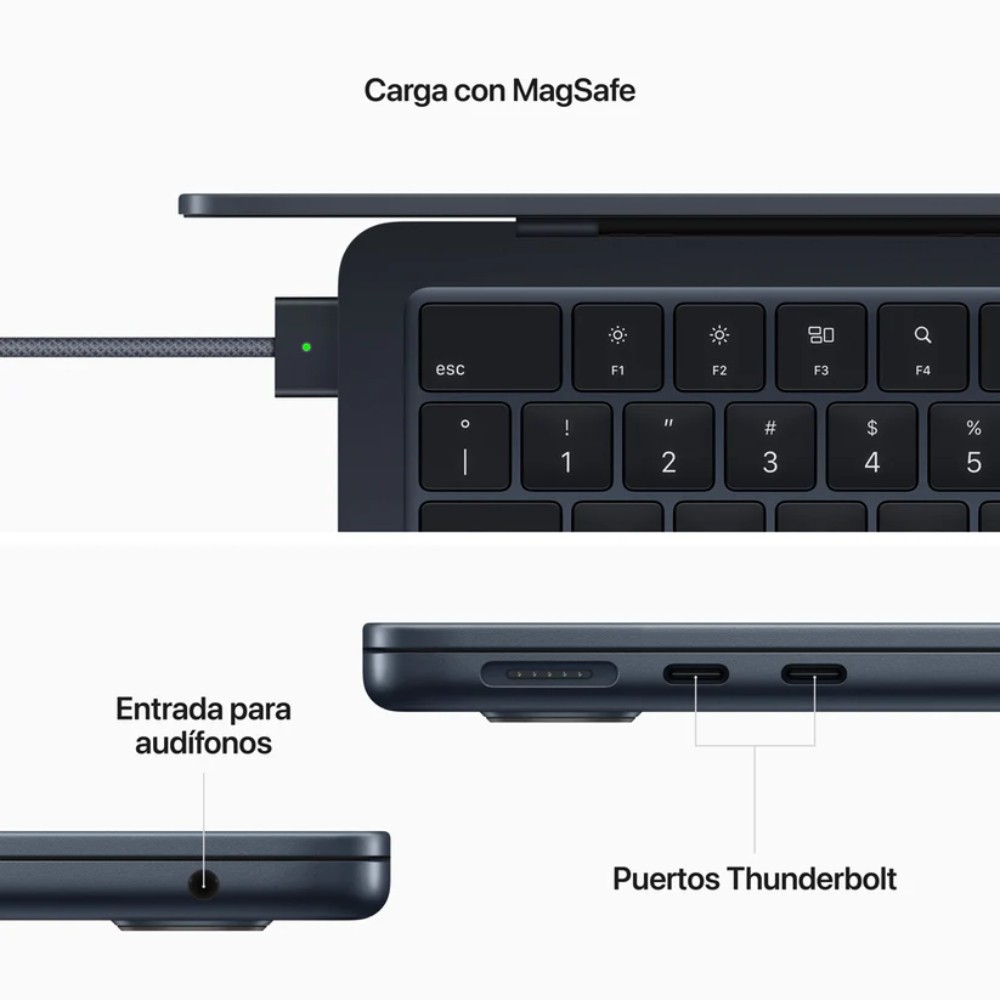 Carga con MagSafe

esc
F1
F2
F3
F4
°
|
!
1
"
2
#
3
$
4
%
5

Entrada para audífonos

Puertos Thunderbolt